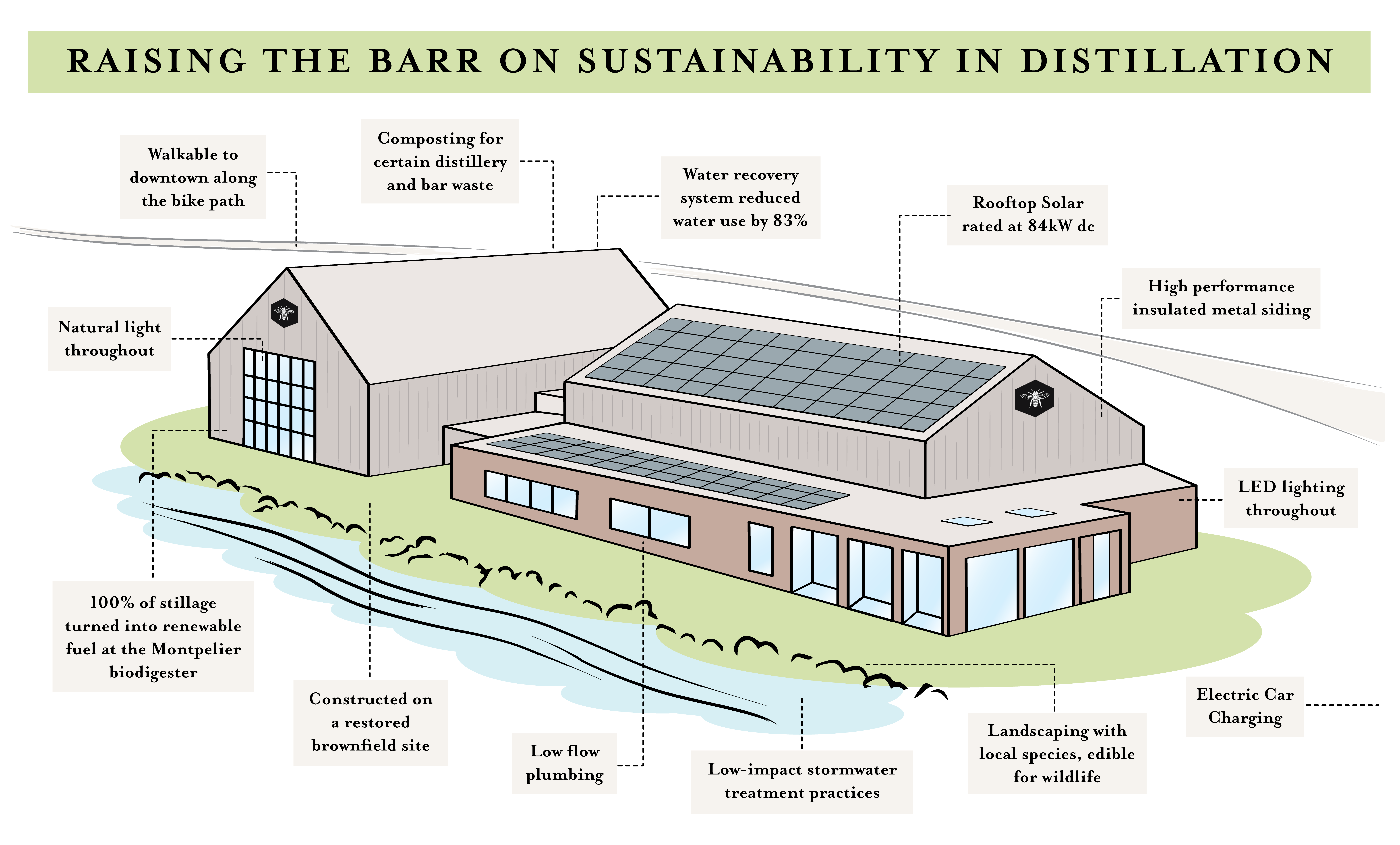 RAISING THE BARR ON SUSTAINABILITY IN DISTILLATION

Walkable to downtown along the bike path

Composting for certain distillery and bar waste

Water recovery system reduced water use by 83%

Rooftop Solar rated at 84kW dc

High performance insulated metal siding

Natural light throughout

LED lighting throughout

100% of stillage turned into renewable fuel at the Montpelier biodigester

Constructed on a restored brownfield site

Low flow plumbing

Low-impact stormwater treatment practices

Landscaping with local species, edible for wildlife

Electric Car Charging